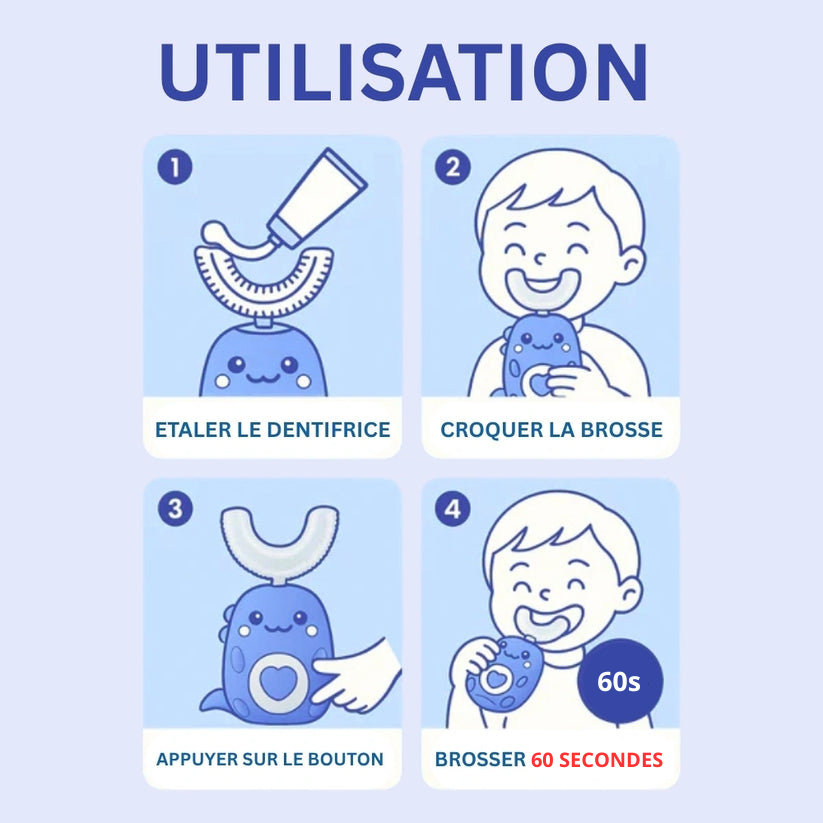 UTILISATION

1

ETALER LE DENTIFRICE

2

CROQUER LA BROSSE

3

APPUYER SUR LE BOUTON

4

60s

BROSSER 60 SECONDES